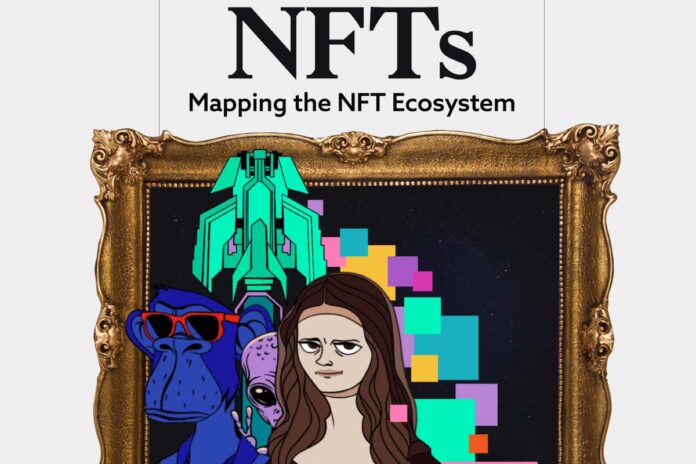 NFTs
Mapping the NFT Ecosystem